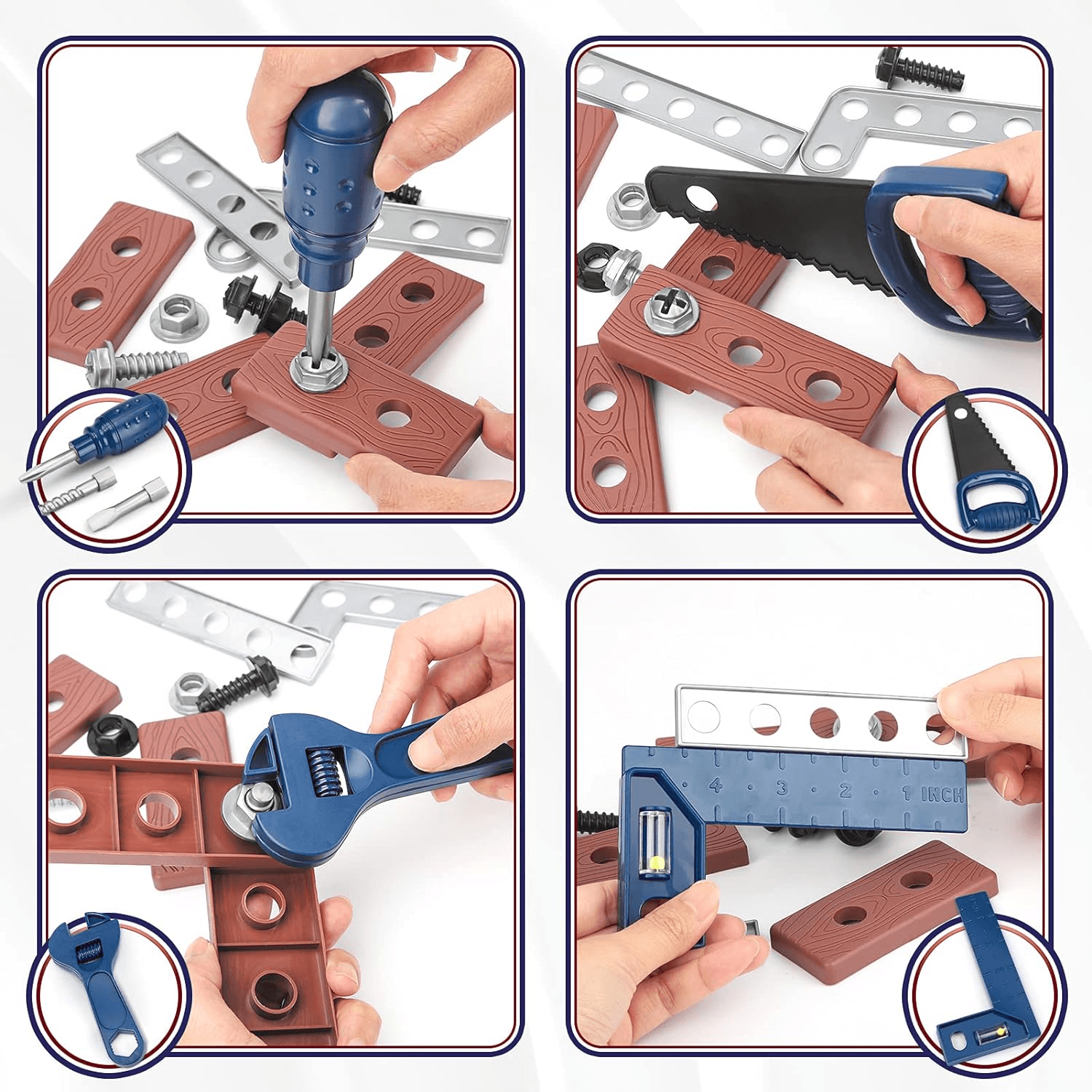 4 · 3 · 2 · 1 INCH